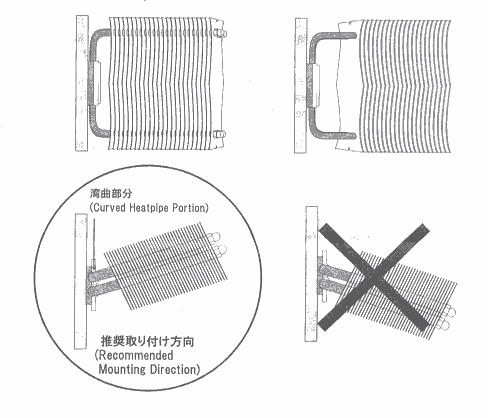 湾曲部分
(Curved Heatpipe Portion)

推奨取り付け方向
(Recommended Mounting Direction)